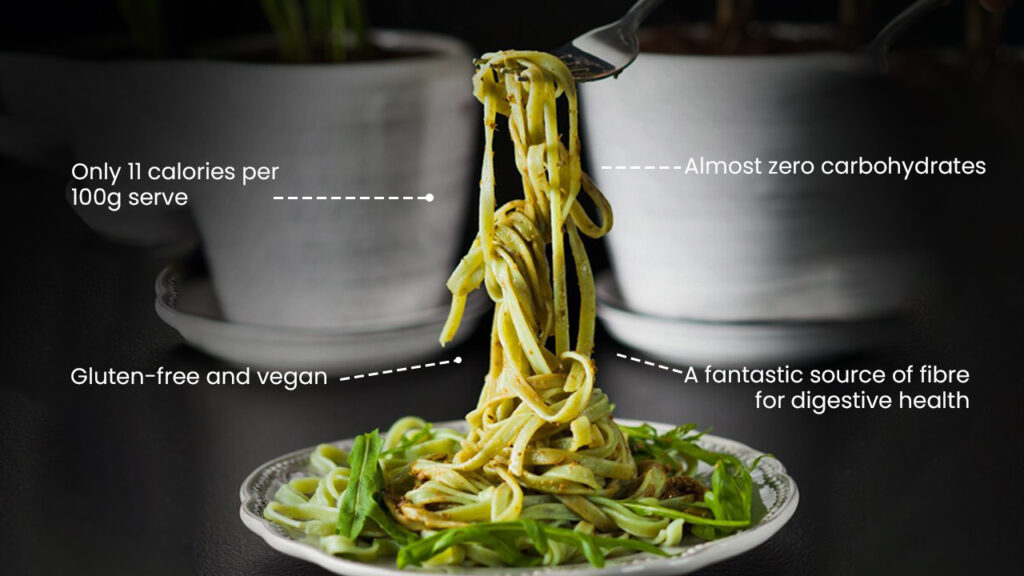 Only 11 calories per 100g serve

Almost zero carbohydrates

Gluten-free and vegan

A fantastic source of fibre for digestive health